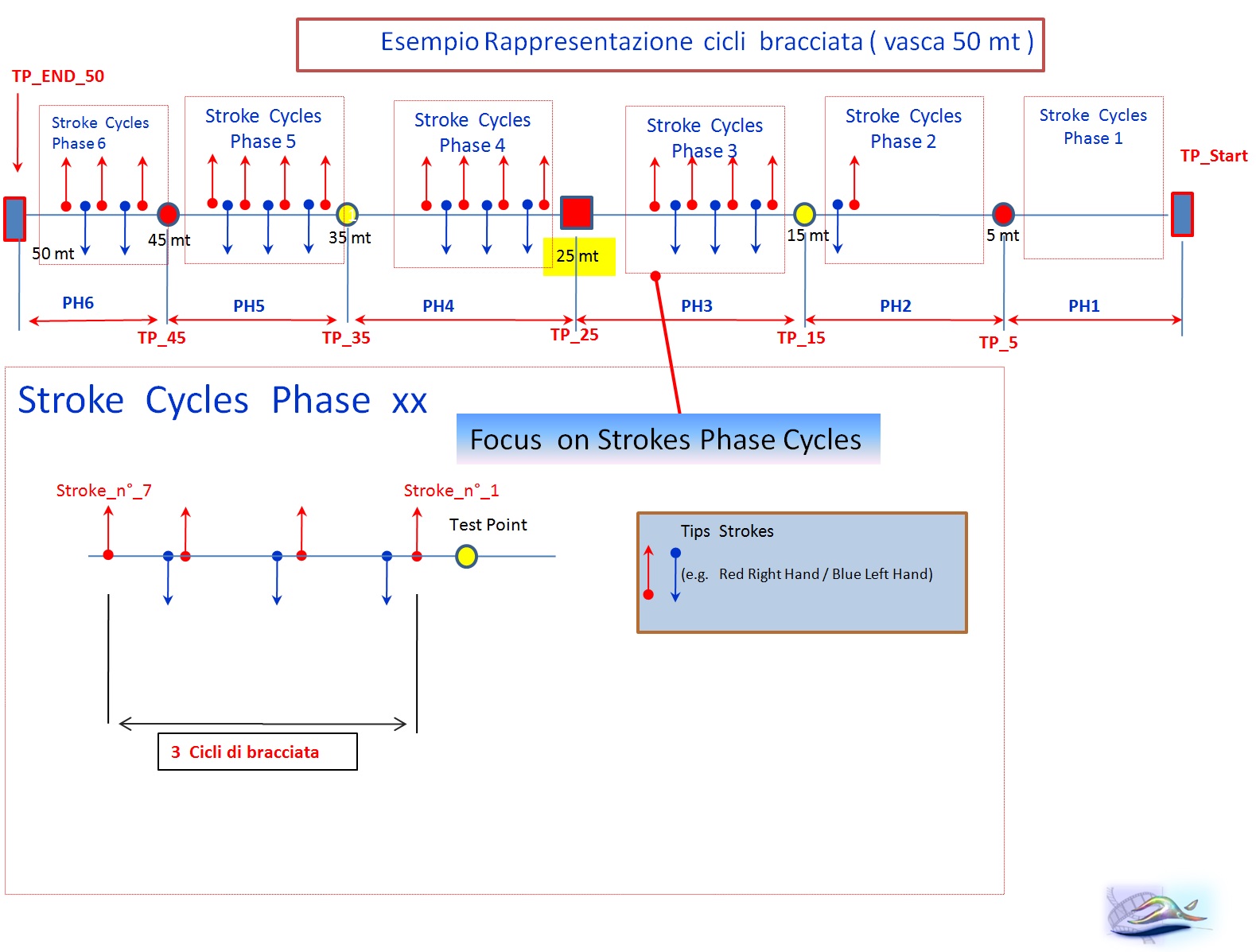 Esempio Rappresentazione cicli bracciata ( vasca 50 mt )

TP_END_50

Stroke Cycles Phase 6

Stroke Cycles Phase 5

Stroke Cycles Phase 4

Stroke Cycles Phase 3

Stroke Cycles Phase 2

Stroke Cycles Phase 1

TP_Start

50 mt

45 mt

35 mt

25 mt

15 mt

5 mt

PH6

PH5

PH4

PH3

PH2

PH1

TP_45

TP_35

TP_25

TP_15

TP_5

Stroke Cycles Phase xx

Focus on Strokes Phase Cycles

Stroke_n°_7

Stroke_n°_1

Test Point

Tips Strokes

(e.g. Red Right Hand / Blue Left Hand)

3 Cicli di bracciata